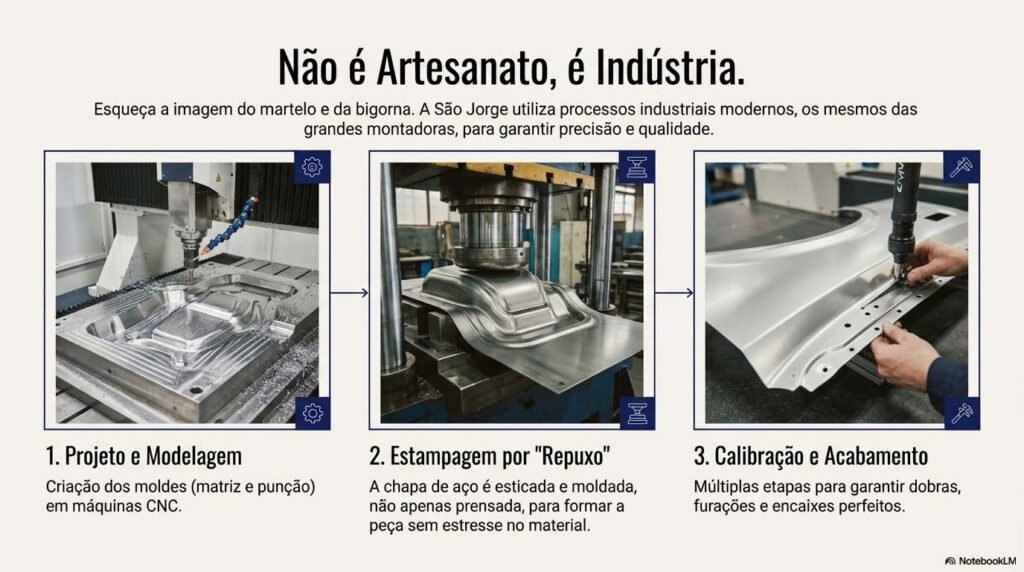 Não é Artesanato, é Indústria.

Esqueça a imagem do martelo e da bigorna. A São Jorge utiliza processos industriais modernos, os mesmos das grandes montadoras, para garantir precisão e qualidade.

1. Projeto e Modelagem

Criação dos moldes (matriz e punção) em máquinas CNC.

2. Estampagem por "Repuxo"

A chapa de aço é esticada e moldada, não apenas prensada, para formar a peça sem estresse no material.

3. Calibração e Acabamento

Múltiplas etapas para garantir dobras, furações e encaixes perfeitos.

NotebookLM